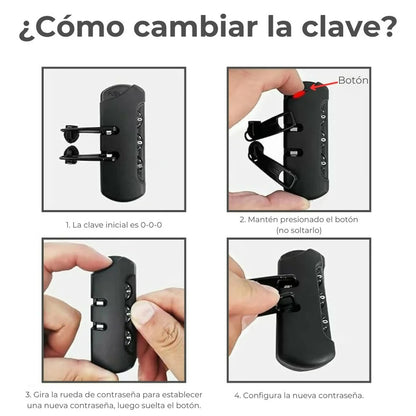 ¿Cómo cambiar la clave?

Botón

1. La clave inicial es 0-0-0

2. Mantén presionado el botón (no soltarlo)

3. Gira la rueda de contraseña para establecer una nueva contraseña, luego suelta el botón.

4. Configura la nueva contraseña.